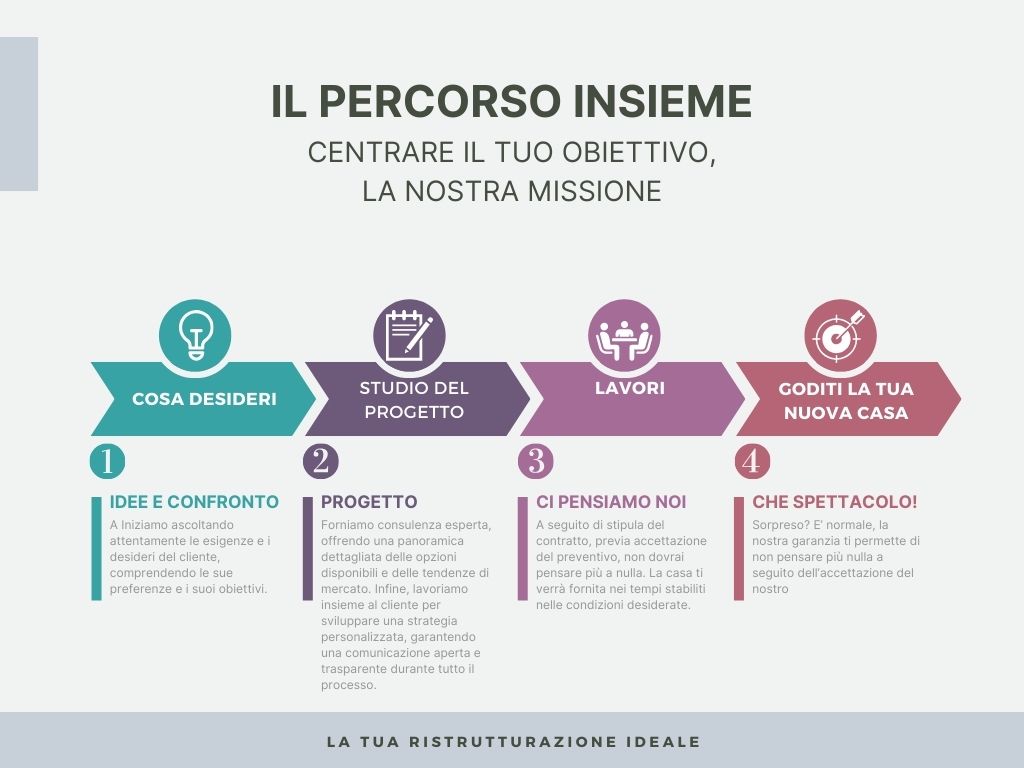 IL PERCORSO INSIEME

CENTRARE IL TUO OBIETTIVO, LA NOSTRA MISSIONE

COSA DESIDERI

STUDIO DEL PROGETTO

LAVORI

GODITI LA TUA NUOVA CASA

1

IDEE E CONFRONTO

A Iniziamo ascoltando attentamente le esigenze e i desideri del cliente, comprendendo le sue preferenze e i suoi obiettivi.

2

PROGETTO

Forniamo consulenza esperta, offrendo una panoramica dettagliata delle opzioni disponibili e delle tendenze di mercato. Infine, lavoriamo insieme al cliente per sviluppare una strategia personalizzata, garantendo una comunicazione aperta e trasparente durante tutto il processo.

3

CI PENSIAMO NOI

A seguito di stipula del contratto, previa accettazione del preventivo, non dovrai pensare più a nulla. La casa ti verrà fornita nei tempi stabiliti nelle condizioni desiderate.

4

CHE SPETTACOLO!

Sorpreso? E' normale, la nostra garanzia ti permette di non pensare più nulla a seguito dell'accettazione del nostro

LA TUA RISTRUTTURAZIONE IDEALE